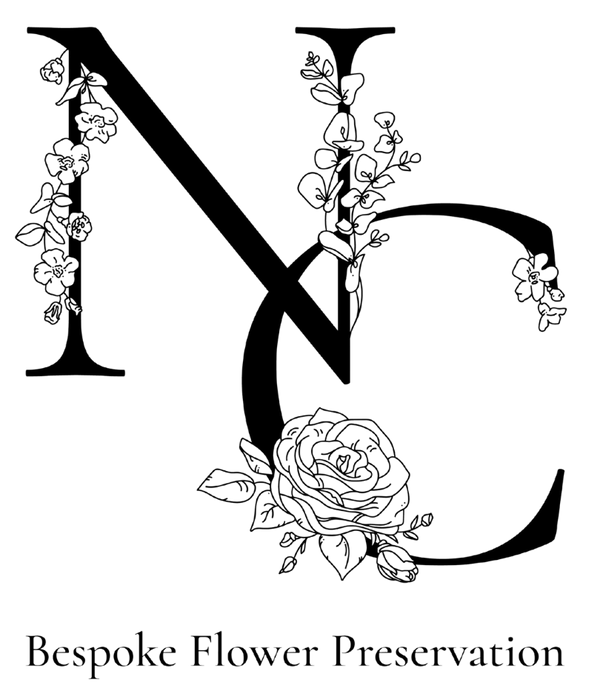 NC

Bespoke Flower Preservation